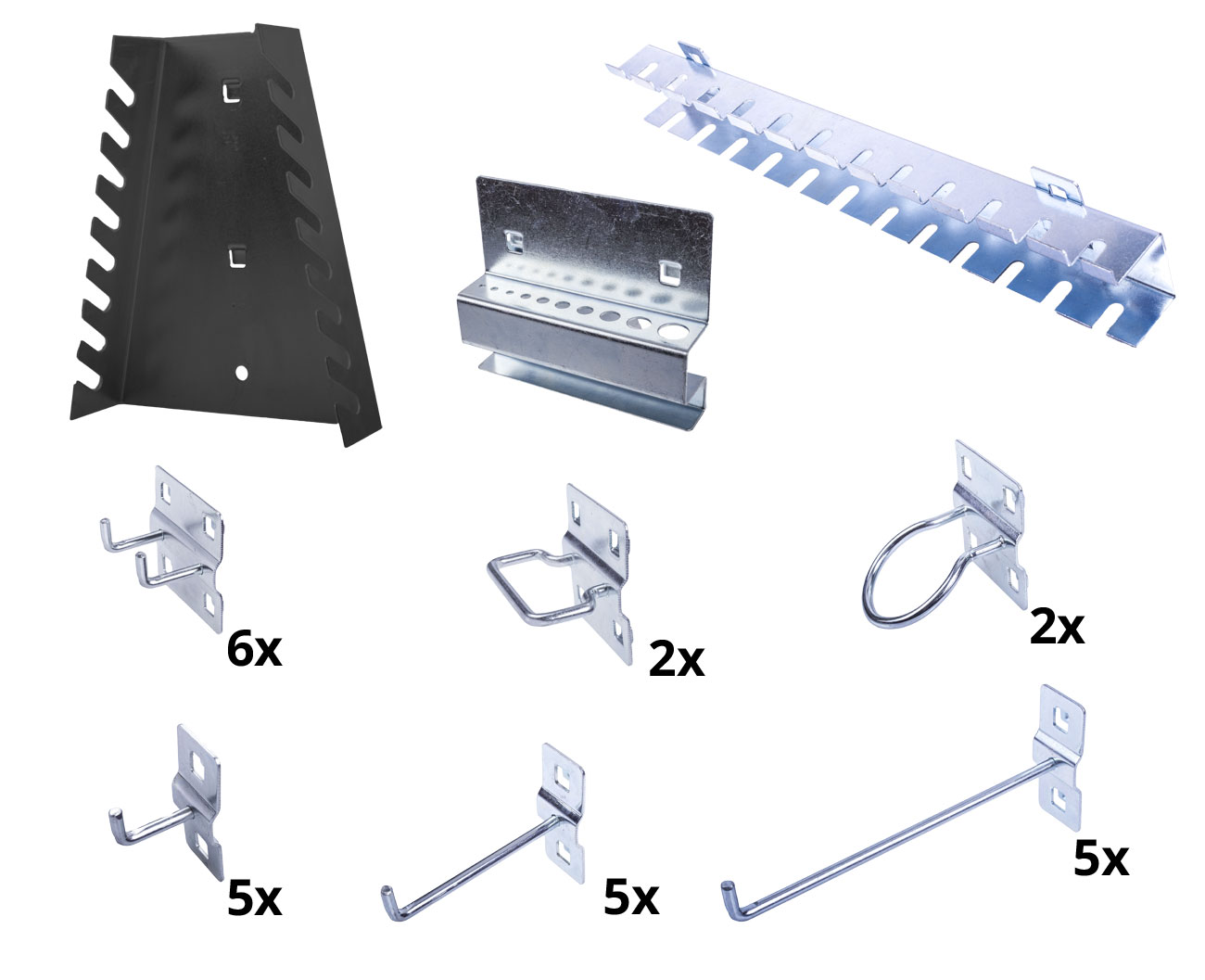 6x

2x

2x

5x

5x

5x